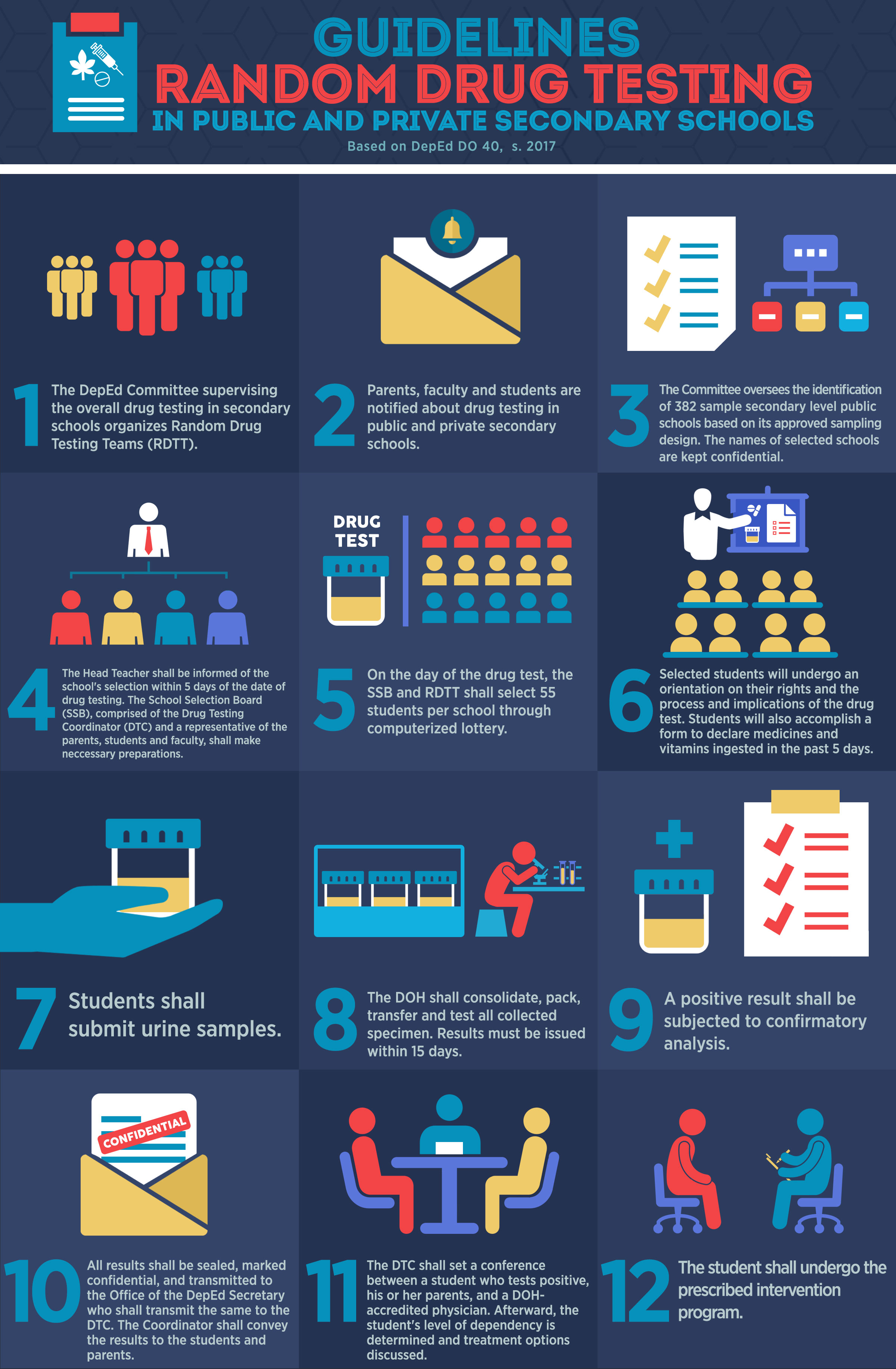 GUIDELINES
RANDOM DRUG TESTING
IN PUBLIC AND PRIVATE SECONDARY SCHOOLS
Based on DepEd DO 40, s. 2017

1 The DepEd Committee supervising the overall drug testing in secondary schools organizes Random Drug Testing Teams (RDTT).

2 Parents, faculty and students are notified about drug testing in public and private secondary schools.

3 The Committee oversees the identification of 382 sample secondary level public schools based on its approved sampling design. The names of selected schools are kept confidential.

4 The Head Teacher shall be informed of the school's selection within 5 days of the date of drug testing. The School Selection Board (SSB), comprised of the Drug Testing Coordinator (DTC) and a representative of the parents, students and faculty, shall make neccessary preparations.

DRUG TEST

5 On the day of the drug test, the SSB and RDTT shall select 55 students per school through computerized lottery.

6 Selected students will undergo an orientation on their rights and the process and implications of the drug test. Students will also accomplish a form to declare medicines and vitamins ingested in the past 5 days.

7 Students shall submit urine samples.

8 The DOH shall consolidate, pack, transfer and test all collected specimen. Results must be issued within 15 days.

9 A positive result shall be subjected to confirmatory analysis.

CONFIDENTIAL

10 All results shall be sealed, marked confidential, and transmitted to the Office of the DepEd Secretary who shall transmit the same to the DTC. The Coordinator shall convey the results to the students and parents.

11 The DTC shall set a conference between a student who tests positive, his or her parents, and a DOH-accredited physician. Afterward, the student's level of dependency is determined and treatment options discussed.

12 The student shall undergo the prescribed intervention program.