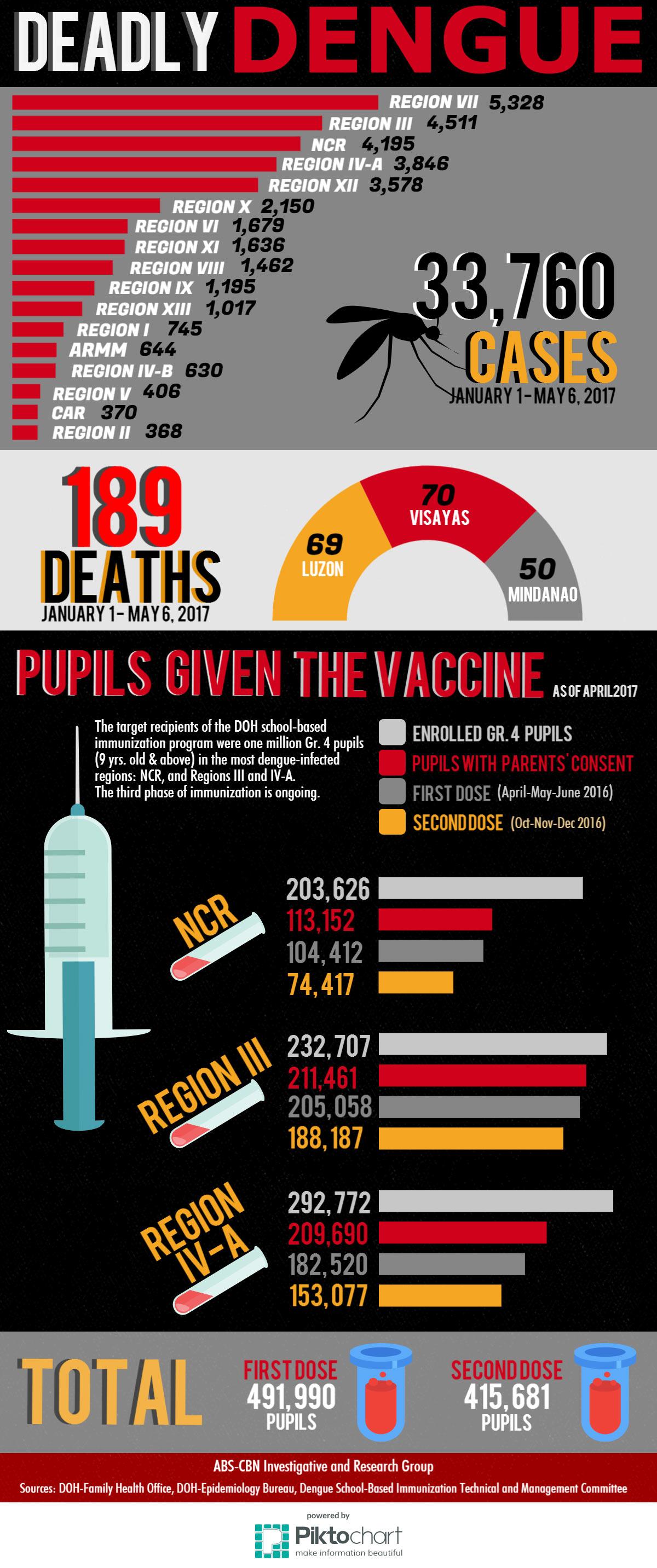 DEADLY DENGUE

REGION VII 5,328
REGION III 4,511
NCR 4,195
REGION IV-A 3,846
REGION XII 3,578
REGION X 2,150
REGION VI 1,679
REGION XI 1,636
REGION VIII 1,462
REGION IX 1,195
REGION XIII 1,017
REGION I 745
ARMM 644
REGION IV-B 630
REGION V 406
CAR 370
REGION II 368

33,760 CASES
JANUARY 1 - MAY 6, 2017

189 DEATHS
JANUARY 1 - MAY 6, 2017

69 LUZON
70 VISAYAS
50 MINDANAO

PUPILS GIVEN THE VACCINE AS OF APRIL 2017

The target recipients of the DOH school-based immunization program were one million Gr. 4 pupils (9 yrs. old & above) in the most dengue-infected regions: NCR, and Regions III and IV-A. The third phase of immunization is ongoing.

ENROLLED GR. 4 PUPILS
PUPILS WITH PARENTS' CONSENT
FIRST DOSE (April-May-June 2016)
SECOND DOSE (Oct-Nov-Dec 2016)

NCR
203,626
113,152
104,412
74,417

REGION III
232,707
211,461
205,058
188,187

REGION IV-A
292,772
209,690
182,520
153,077

TOTAL
FIRST DOSE 491,990 PUPILS
SECOND DOSE 415,681 PUPILS

ABS-CBN Investigative and Research Group
Sources: DOH-Family Health Office, DOH-Epidemiology Bureau, Dengue School-Based Immunization Technical and Management Committee

powered by
Piktochart
make information beautiful