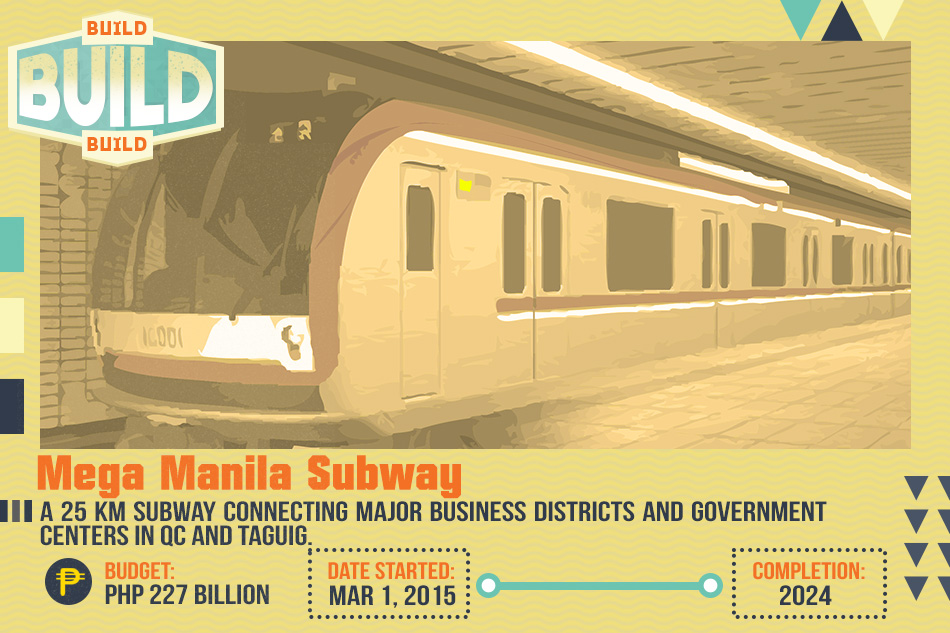 BUILD
BUILD
BUILD

Mega Manila Subway

A 25 KM SUBWAY CONNECTING MAJOR BUSINESS DISTRICTS AND GOVERNMENT CENTERS IN QC AND TAGUIG.

₱

BUDGET:
PHP 227 BILLION

DATE STARTED:
MAR 1, 2015

COMPLETION:
2024